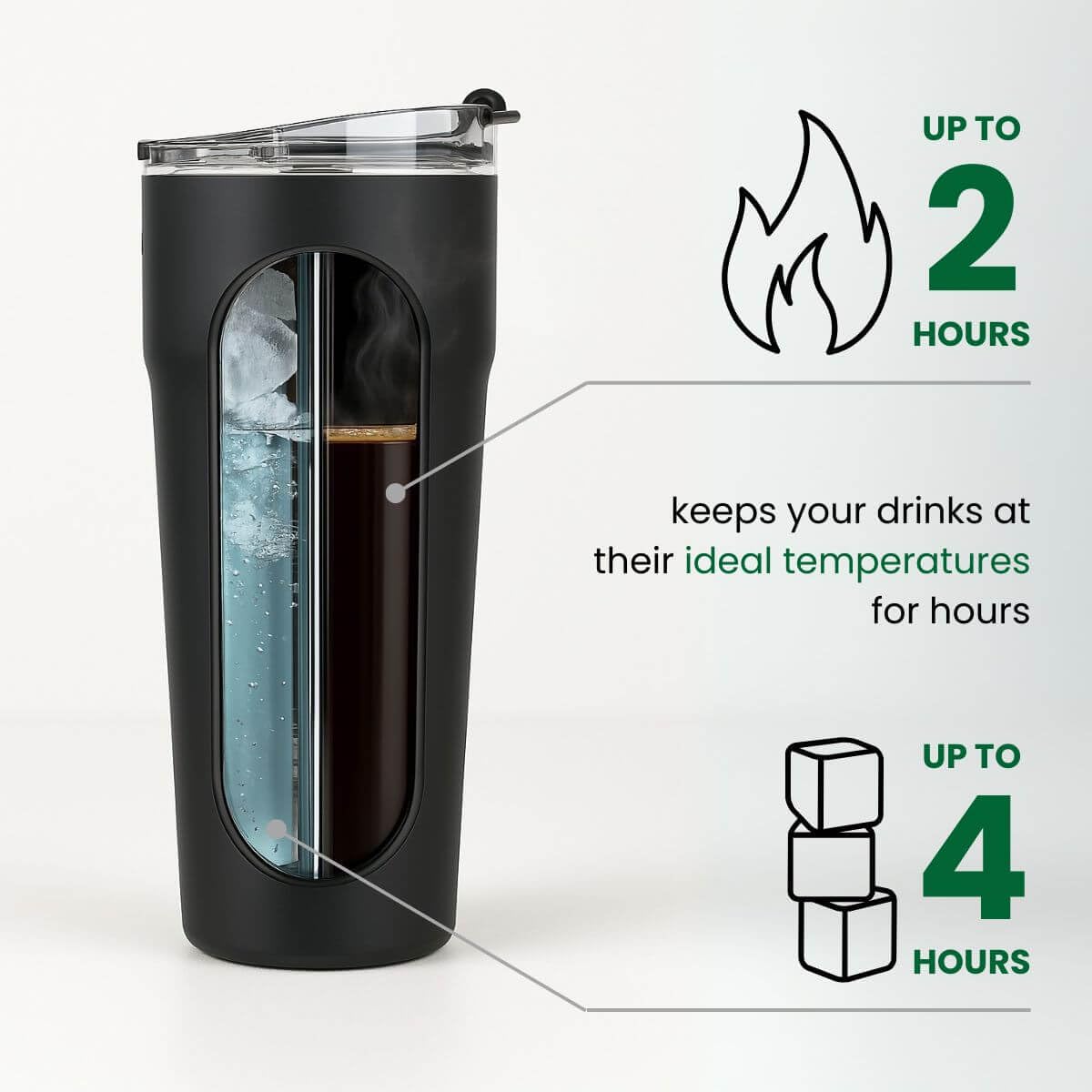 UP TO
2
HOURS

keeps your drinks at their ideal temperatures for hours

UP TO
4
HOURS